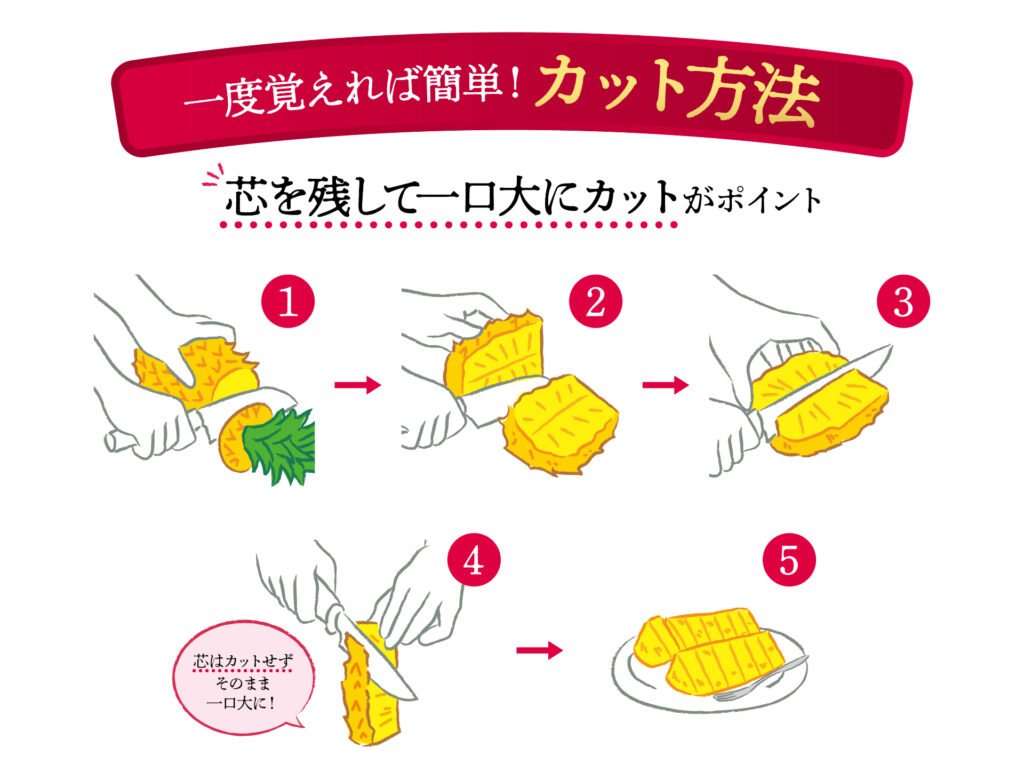 一度覚えれば簡単！カット方法

芯を残して一口大にカットがポイント

1

2

3

4

芯はカットせず
そのまま
一口大に！

5